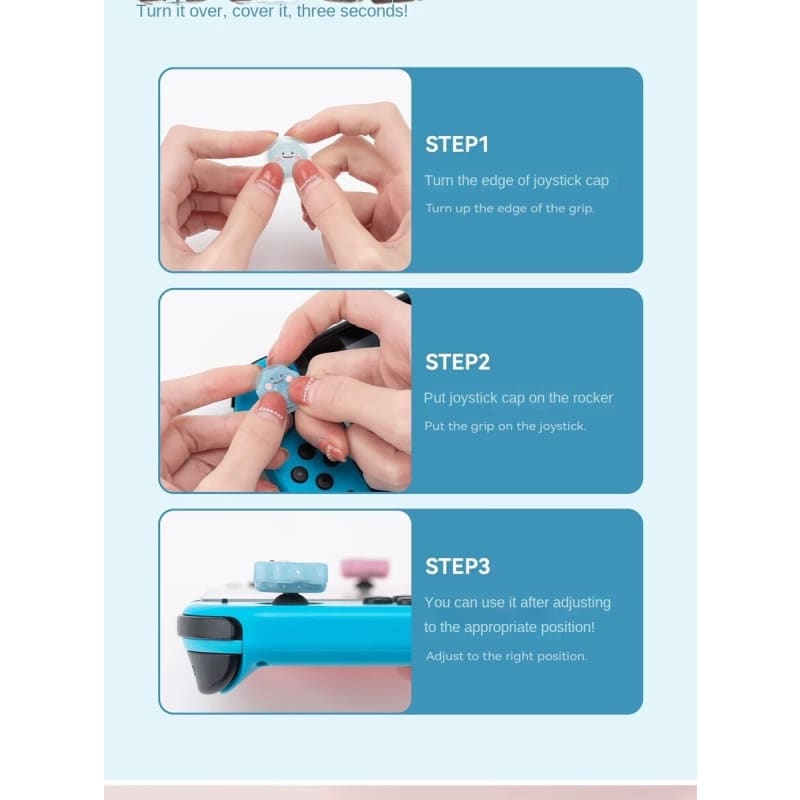 Turn it over, cover it, three seconds!

STEP1

Turn the edge of joystick cap

Turn up the edge of the grip.

STEP2

Put joystick cap on the rocker

Put the grip on the joystick.

STEP3

You can use it after adjusting to the appropriate position!

Adjust to the right position.